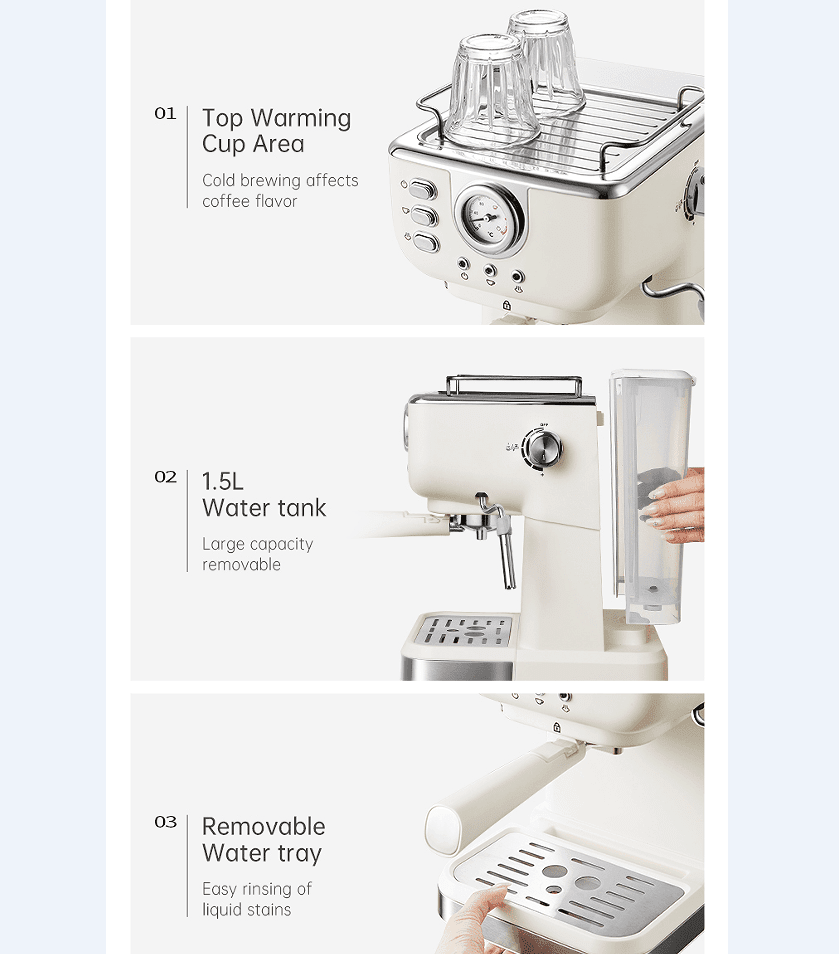 01 Top Warming Cup Area

Cold brewing affects coffee flavor

02 1.5L Water tank

Large capacity removable

03 Removable Water tray

Easy rinsing of liquid stains